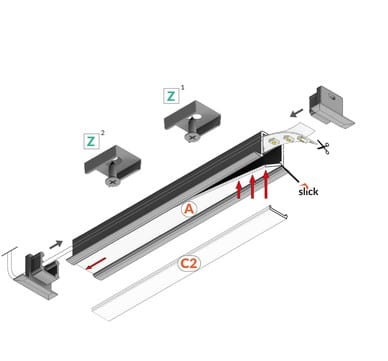 Z 1

Z 2

slick

A

C2